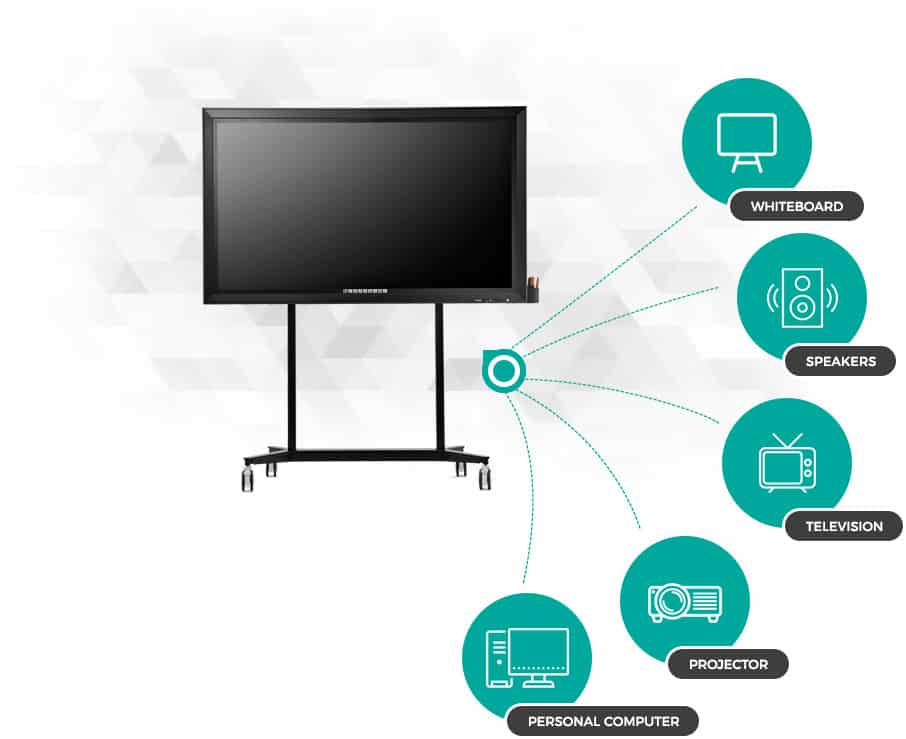 WHITEBOARD

SPEAKERS

TELEVISION

PROJECTOR

PERSONAL COMPUTER